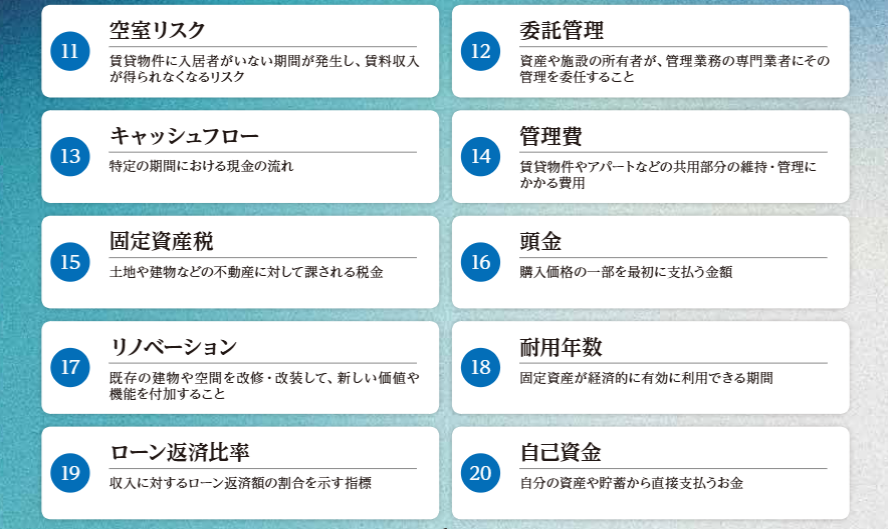 11
空室リスク
賃貸物件に入居者がいない期間が発生し、賃料収入が得られなくなるリスク

12
委託管理
資産や施設の所有者が、管理業務の専門業者にその管理を委任すること

13
キャッシュフロー
特定の期間における現金の流れ

14
管理費
賃貸物件やアパートなどの共用部分の維持・管理にかかる費用

15
固定資産税
土地や建物などの不動産に対して課される税金

16
頭金
購入価格の一部を最初に支払う金額

17
リノベーション
既存の建物や空間を改修・改装して、新しい価値や機能を付加すること

18
耐用年数
固定資産が経済的に有効に利用できる期間

19
ローン返済比率
収入に対するローン返済額の割合を示す指標

20
自己資金
自分の資産や貯蓄から直接支払うお金