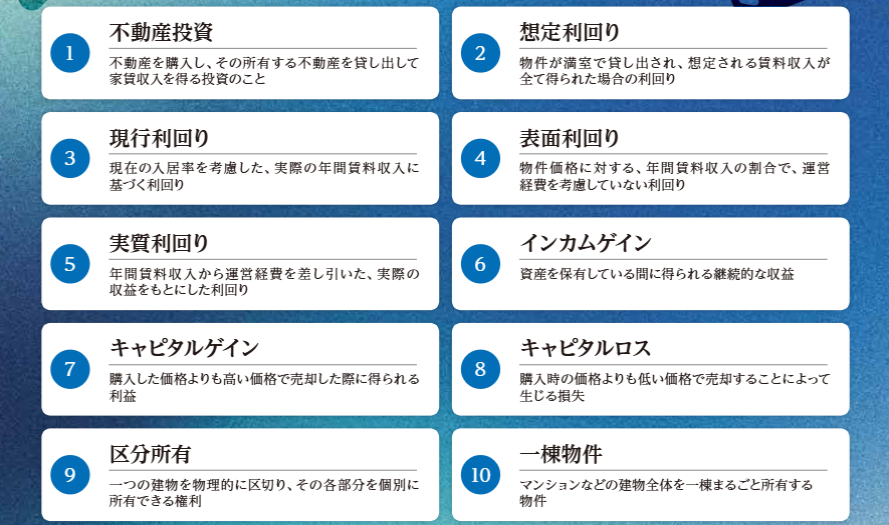 1
不動産投資
不動産を購入し、その所有する不動産を貸し出して家賃収入を得る投資のこと

2
想定利回り
物件が満室で貸し出され、想定される賃料収入が全て得られた場合の利回り

3
現行利回り
現在の入居率を考慮した、実際の年間賃料収入に基づく利回り

4
表面利回り
物件価格に対する、年間賃料収入の割合で、運営経費を考慮していない利回り

5
実質利回り
年間賃料収入から運営経費を差し引いた、実際の収益をもとにした利回り

6
インカムゲイン
資産を保有している間に得られる継続的な収益

7
キャピタルゲイン
購入した価格よりも高い価格で売却した際に得られる利益

8
キャピタルロス
購入時の価格よりも低い価格で売却することによって生じる損失

9
区分所有
一つの建物を物理的に区切り、その各部分を個別に所有できる権利

10
一棟物件
マンションなどの建物全体を一棟まるごと所有する物件